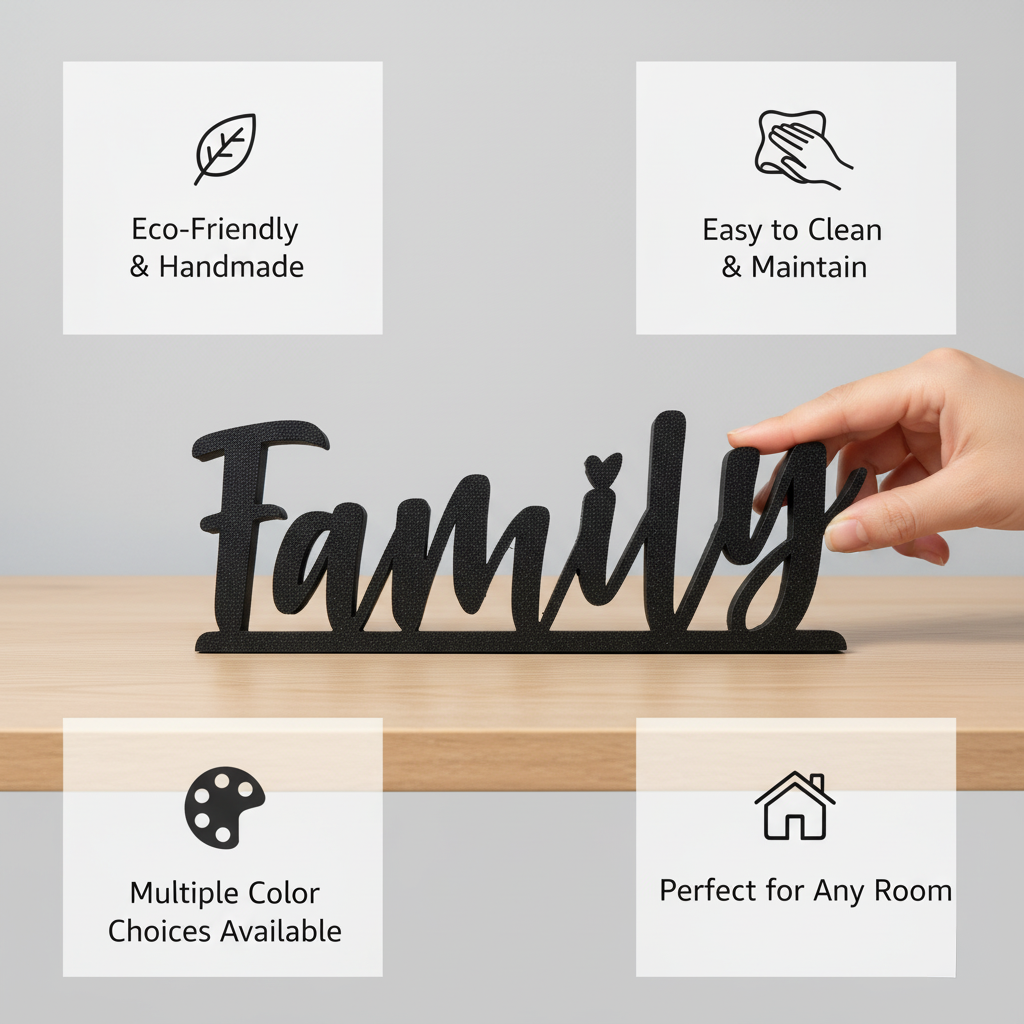 Eco-Friendly
& Handmade

Easy to Clean
& Maintain

Family

Multiple Color
Choices Available

Perfect for Any Room