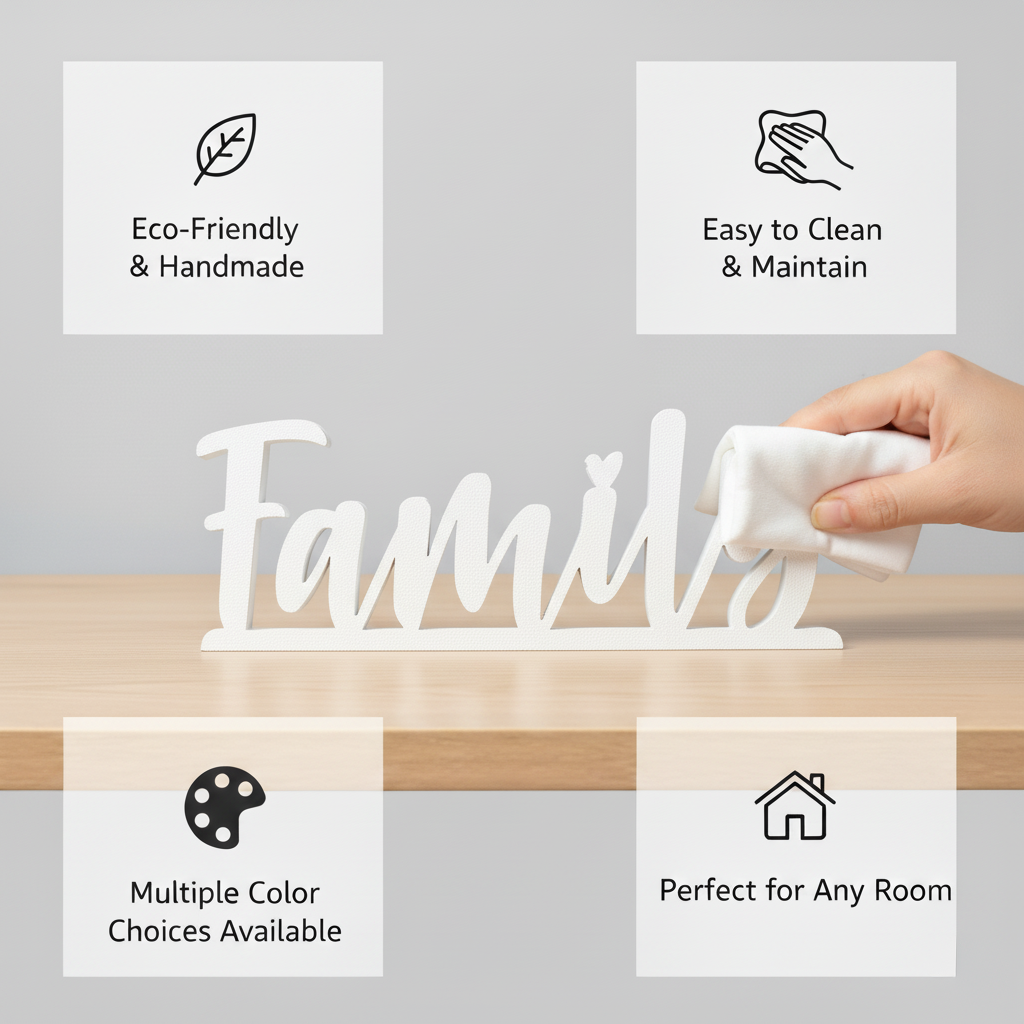 Eco-Friendly
& Handmade

Easy to Clean
& Maintain

Family

Multiple Color
Choices Available

Perfect for Any Room